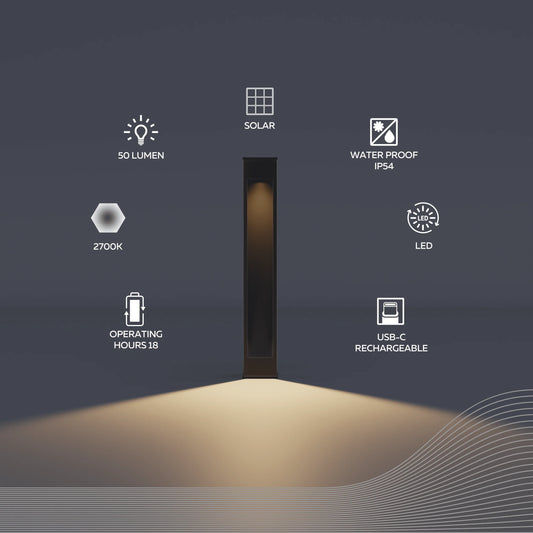 SOLAR

50 LUMEN

WATER PROOF
IP54

2700K

LED

LED

OPERATING
HOURS 18

USB-C
RECHARGEABLE